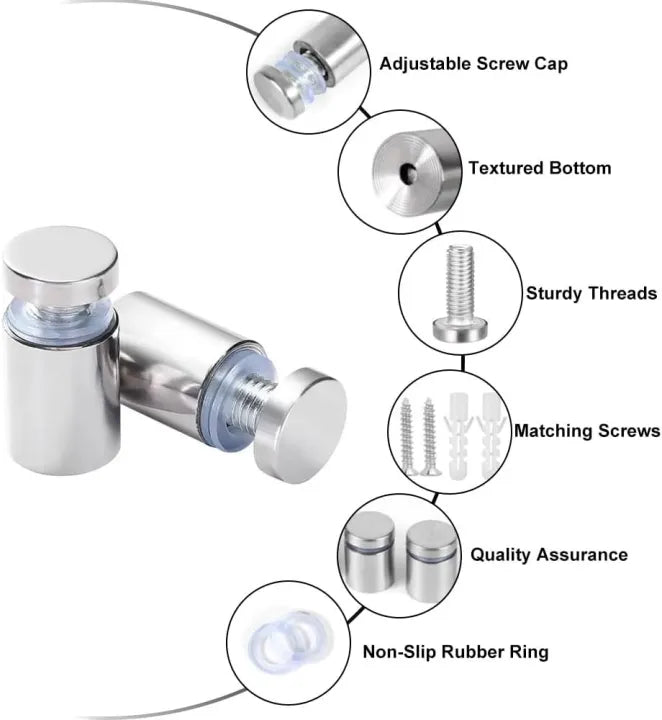 Adjustable Screw Cap

Textured Bottom

Sturdy Threads

Matching Screws

Quality Assurance

Non-Slip Rubber Ring